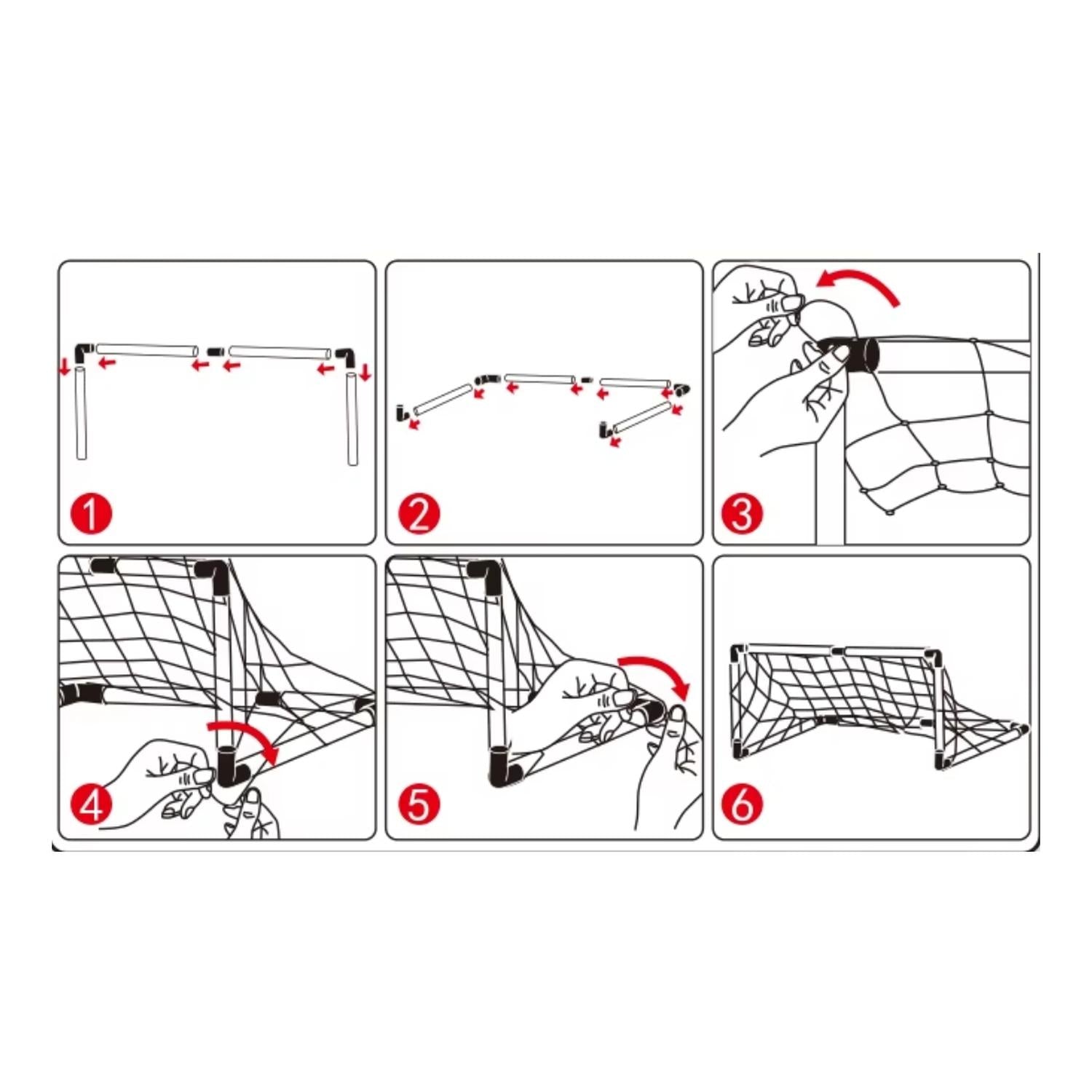 1
2
3
4
5
6