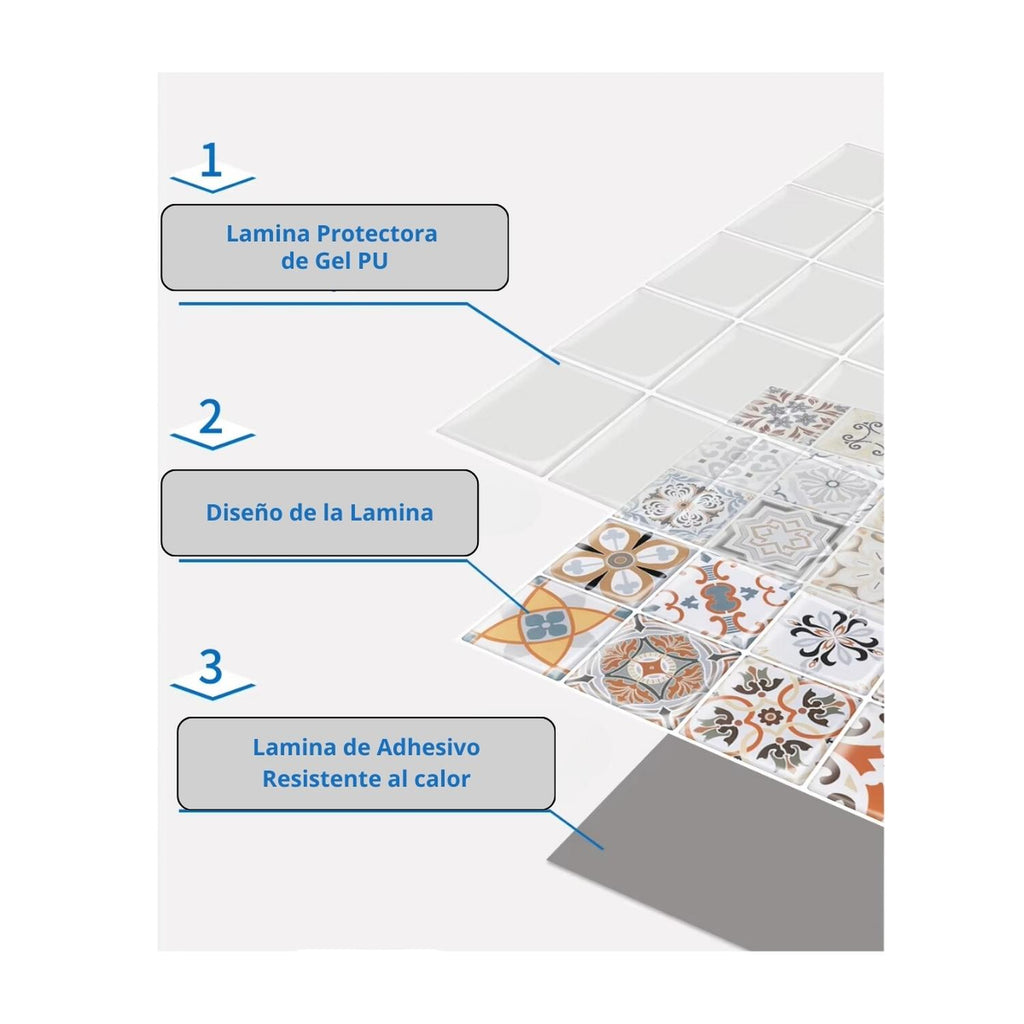 1

Lamina Protectora de Gel PU

2

Diseño de la Lamina

3

Lamina de Adhesivo Resistente al calor