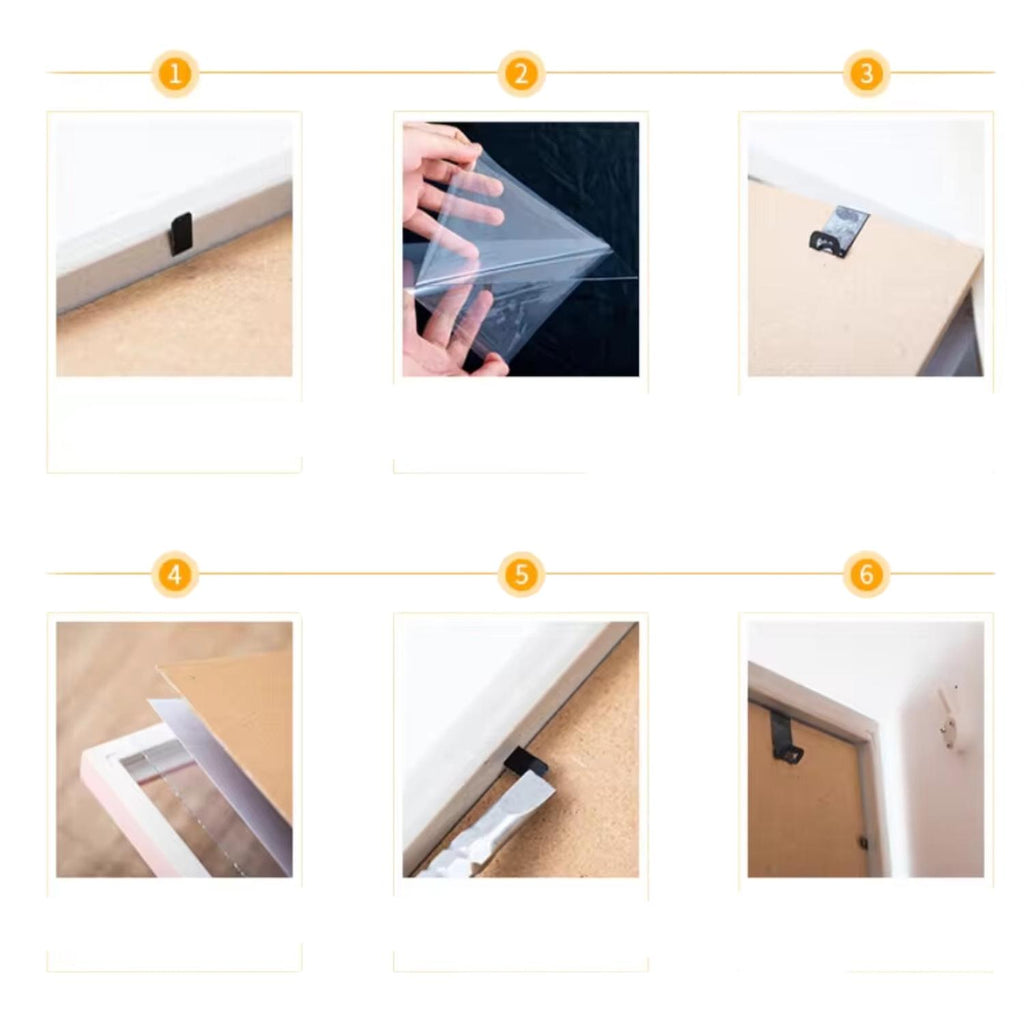 1
2
3
4
5
6