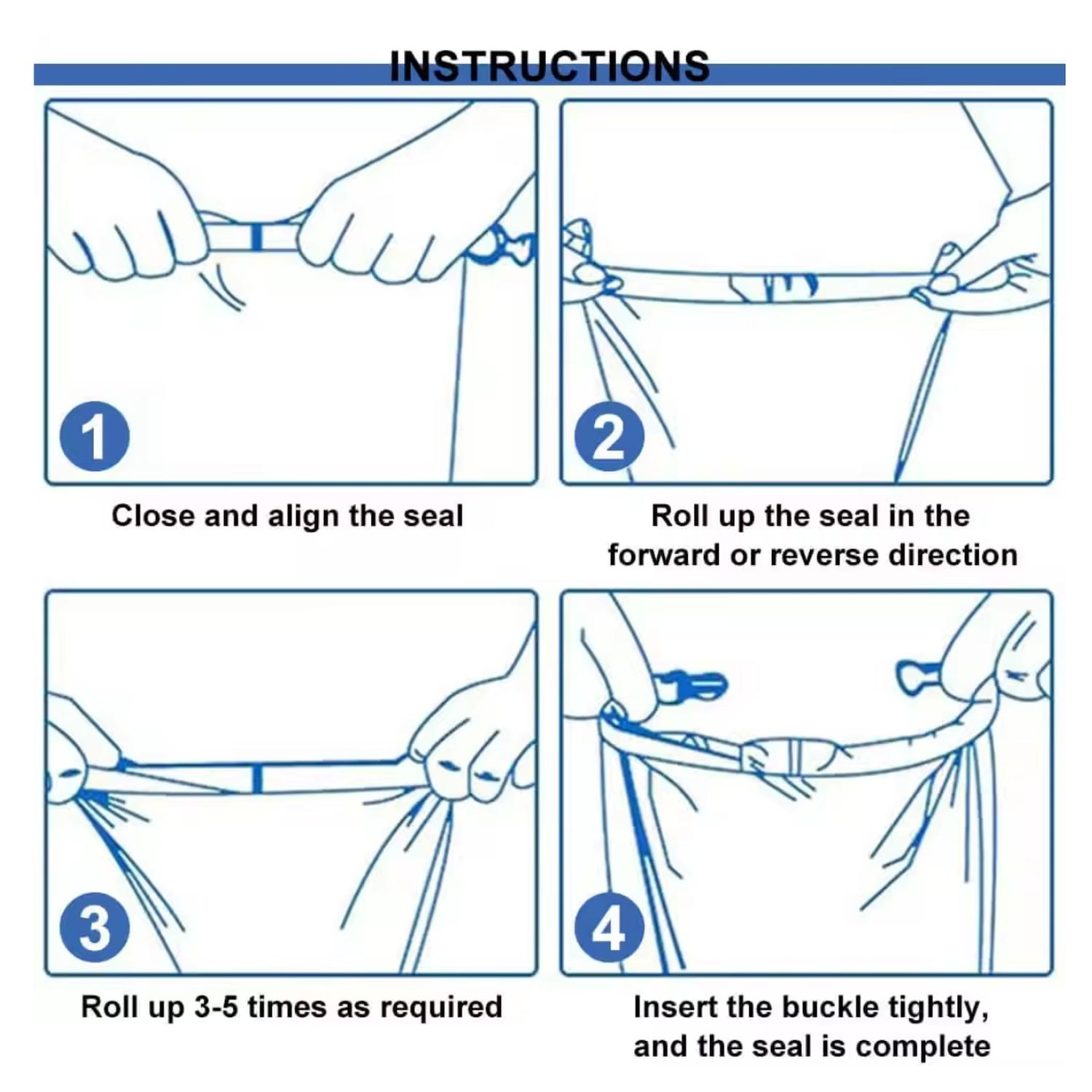 INSTRUCTIONS

1

Close and align the seal

2

Roll up the seal in the forward or reverse direction

3

Roll up 3-5 times as required

4

Insert the buckle tightly, and the seal is complete